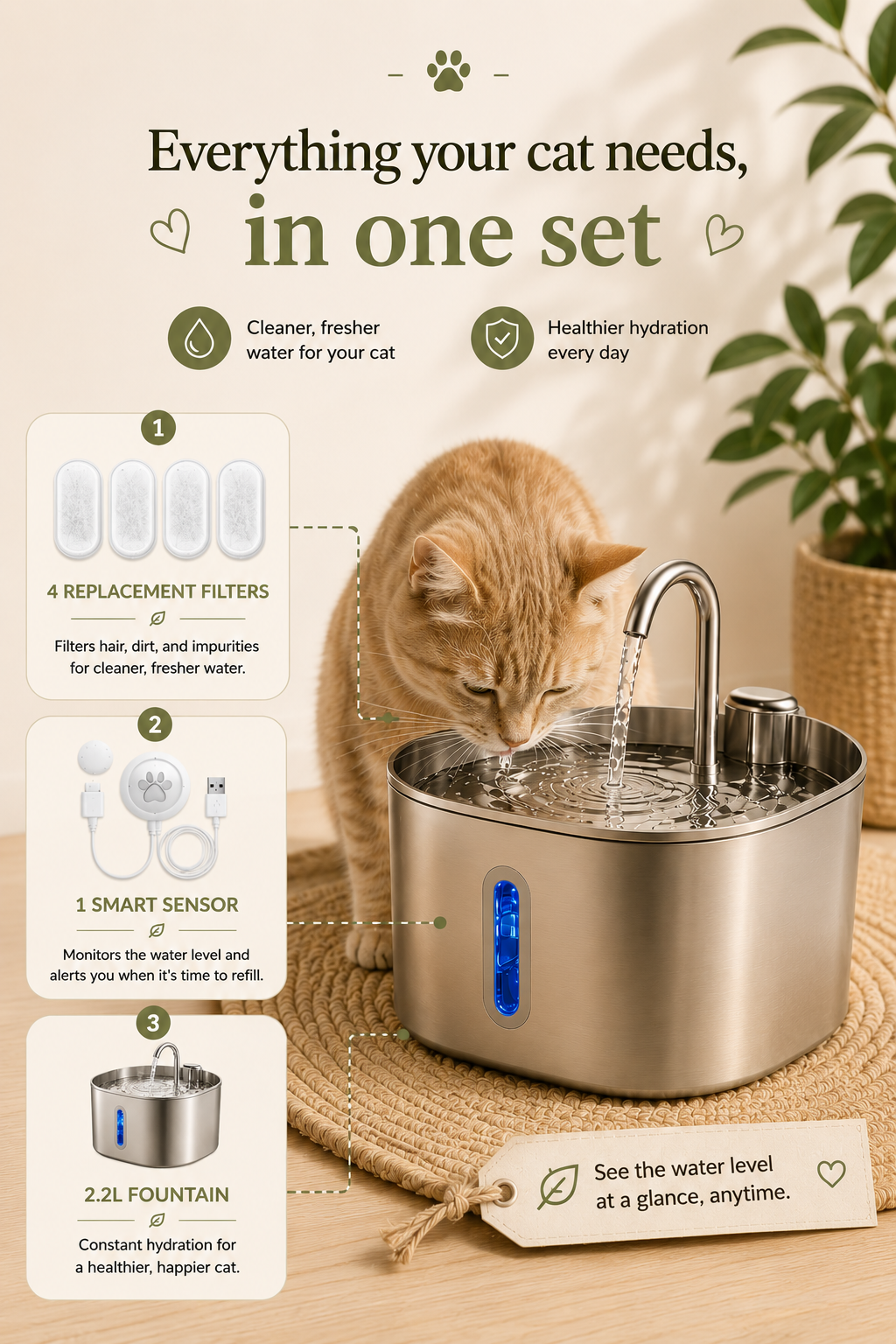 Everything your cat needs,
in one set

Cleaner, fresher water for your cat

Healthier hydration every day

1

4 REPLACEMENT FILTERS

Filters hair, dirt, and impurities for cleaner, fresher water.

2

1 SMART SENSOR

Monitors the water level and alerts you when it's time to refill.

3

2.2L FOUNTAIN

Constant hydration for a healthier, happier cat.

See the water level at a glance, anytime.